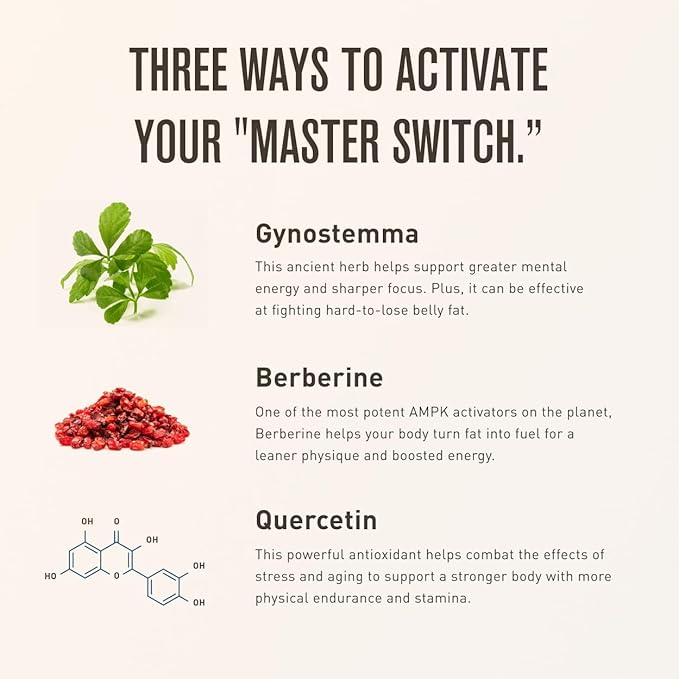 THREE WAYS TO ACTIVATE YOUR "MASTER SWITCH."

Gynostemma

This ancient herb helps support greater mental energy and sharper focus. Plus, it can be effective at fighting hard-to-lose belly fat.

Berberine

One of the most potent AMPK activators on the planet, Berberine helps your body turn fat into fuel for a leaner physique and boosted energy.

OH O OH HO O OH OH

Quercetin

This powerful antioxidant helps combat the effects of stress and aging to support a stronger body with more physical endurance and stamina.